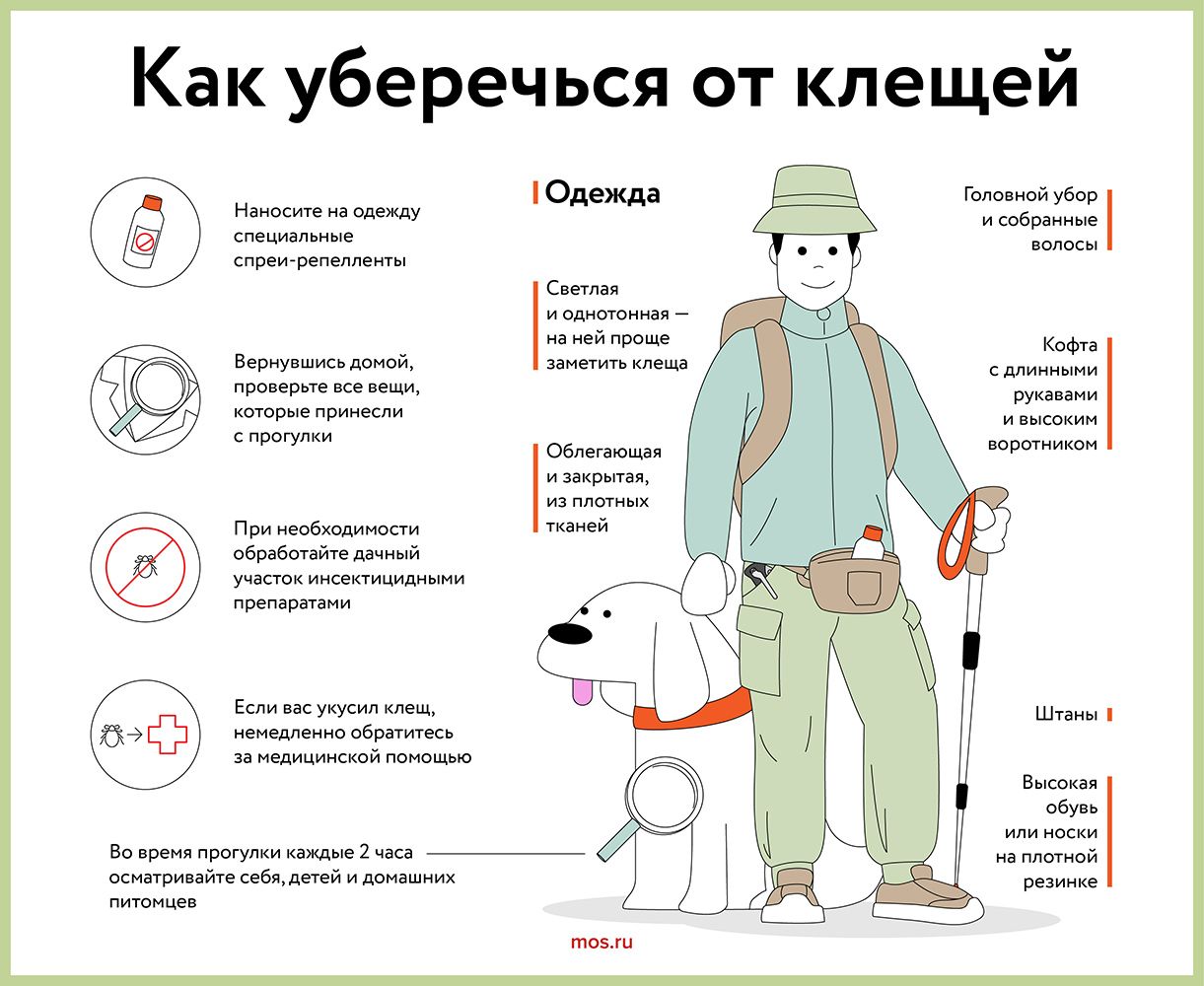 Как уберечься от клещей

Наносите на одежду специальные спреи-репелленты

Вернувшись домой, проверьте все вещи, которые принесли с прогулки

При необходимости обработайте дачный участок инсектицидными препаратами

Если вас укусил клещ, немедленно обратитесь за медицинской помощью

Во время прогулки каждые 2 часа осматривайте себя, детей и домашних питомцев

Одежда

Светлая и однотонная — на ней проще заметить клеща

Облегающая и закрытая, из плотных тканей

Головной убор и собранные волосы

Кофта с длинными рукавами и высоким воротником

Штаны

Высокая обувь или носки на плотной резинке

mos.ru